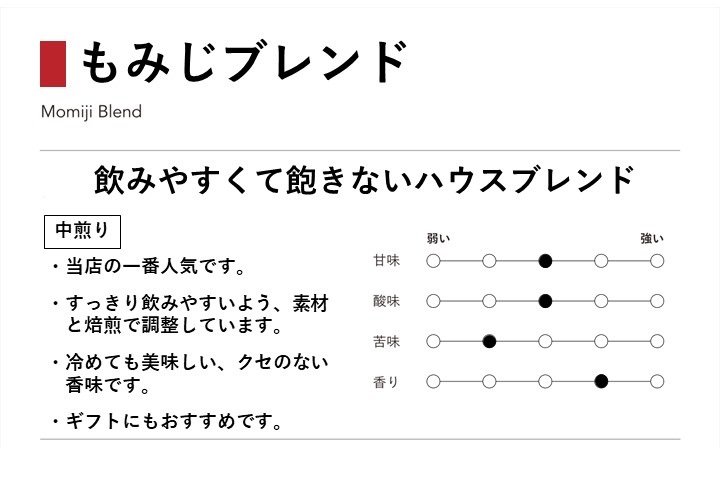 もみじブレンド

Momiji Blend

飲みやすくて飽きないハウスブレンド

中煎り

・当店の一番人気です。

・すっきり飲みやすいよう、素材と焙煎で調整しています。

・冷めても美味しい、クセのない香味です。

・ギフトにもおすすめです。

弱い　強い

甘味

酸味

苦味

香り